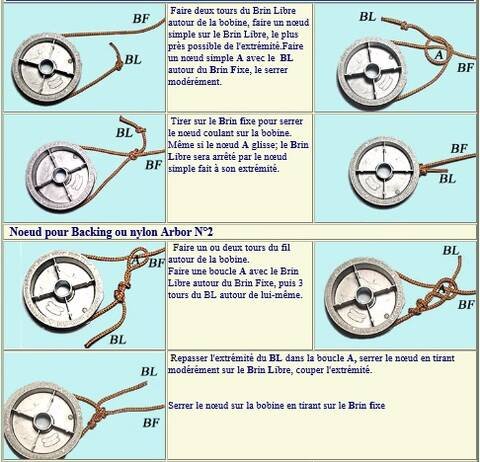 BF

BL

Faire deux tours du Brin Libre autour de la bobine, faire un nœud simple sur le Brin Libre, le plus près possible de l'extrémité.Faire un nœud simple A avec le BL autour du Brin Fixe, le serrer modérément.

BL

A

BF

BL

BF

Tirer sur le Brin fixe pour serrer le nœud coulant sur la bobine. Même si le nœud A glisse; le Brin Libre sera arrêté par le nœud simple fait à son extrémité.

BF

BL

Noeud pour Backing ou nylon Arbor N°2

A

BF

BL

Faire un ou deux tours du fil autour de la bobine.
Faire une boucle A avec le Brin Libre autour du Brin Fixe, puis 3 tours du BL autour de lui-même.

BL

A

BF

BL

BF

Repasser l'extrémité du BL dans la boucle A, serrer le nœud en tirant modérément sur le Brin Libre, couper l'extrémité.

Serrer le nœud sur la bobine en tirant sur le Brin fixe