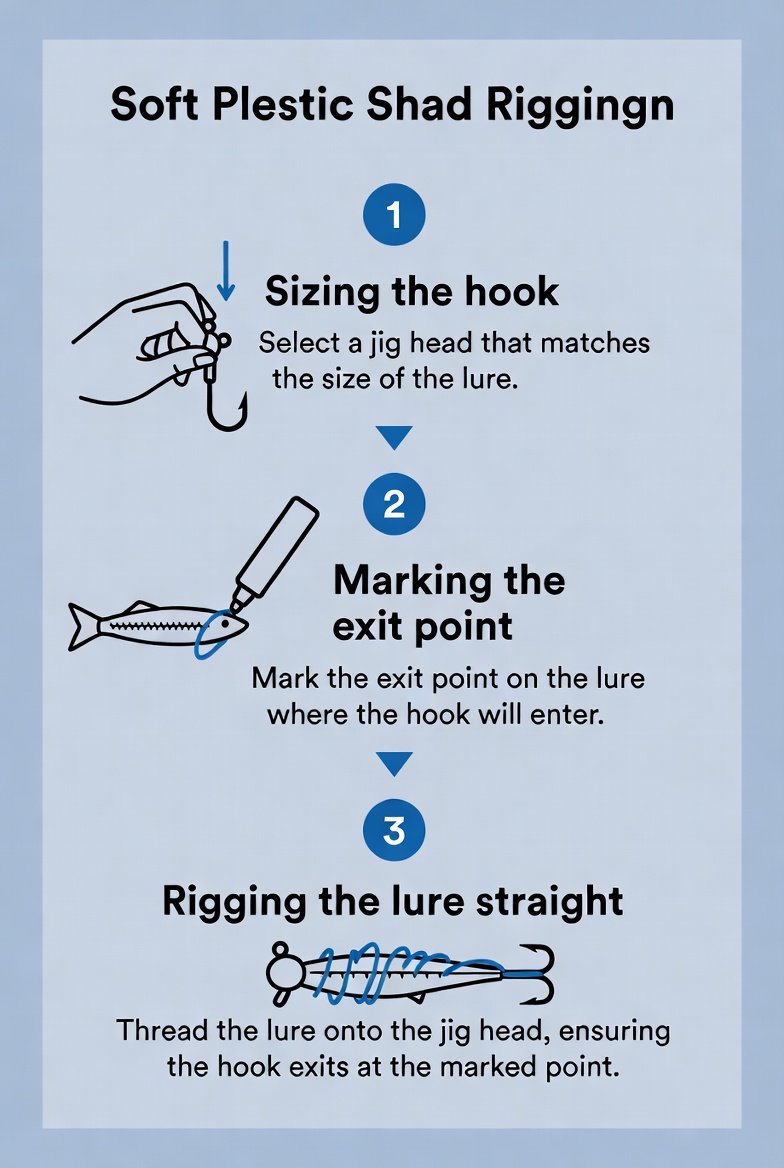 Soft Plestic Shad Riggingn

1

Sizing the hook

Select a jig head that matches the size of the lure.

2

Marking the exit point

Mark the exit point on the lure where the hook will enter.

3

Rigging the lure straight

Thread the lure onto the jig head, ensuring the hook exits at the marked point.